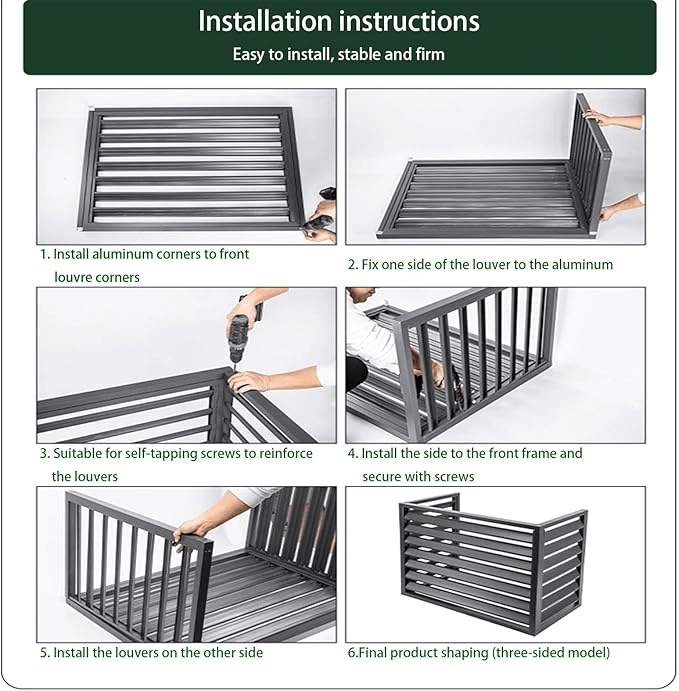 Installation instructions
Easy to install, stable and firm

1. Install aluminum corners to front louvre corners

2. Fix one side of the louver to the aluminum

3. Suitable for self-tapping screws to reinforce the louvers

4. Install the side to the front frame and secure with screws

5. Install the louvers on the other side

6.Final product shaping (three-sided model)